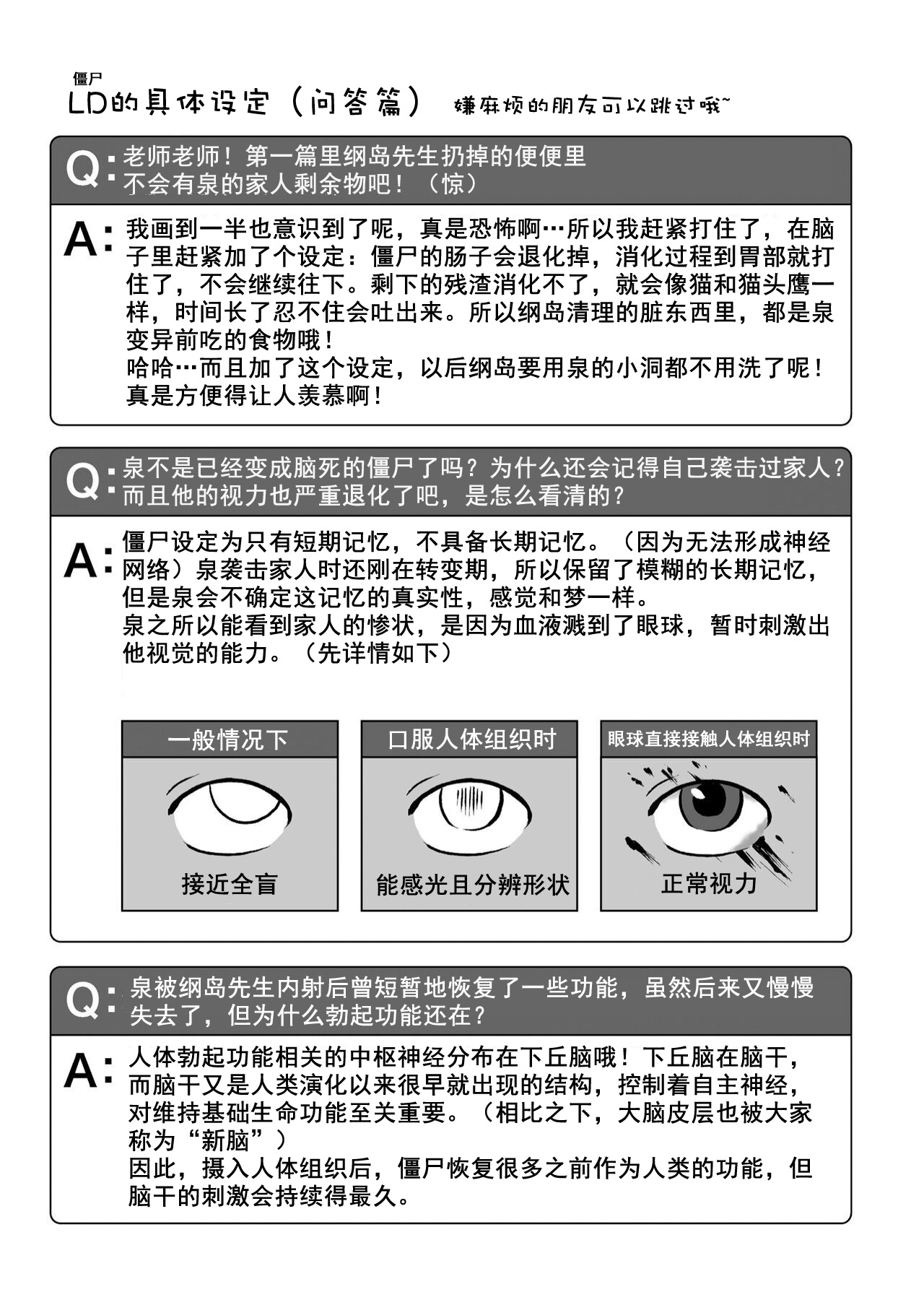 僵尸
LD的具体设定（问答篇） 嫌麻烦的朋友可以跳过哦~

Q: 老师老师！第一篇里纲岛先生扔掉的便便里不会有泉的家人剩余物吧！（惊）

A: 我画到一半也意识到了呢，真是恐怖啊…所以我赶紧打住了，在脑子里赶紧加了个设定：僵尸的肠子会退化掉，消化过程到胃部就打住了，不会继续往下。剩下的残渣消化不了，就会像猫和猫头鹰一样，时间长了忍不住会吐出来。所以纲岛清理的脏东西里，都是泉变异前吃的食物哦！
哈哈…而且加了这个设定，以后纲岛要用泉的小洞都不用洗了呢！真是方便得让人羡慕啊！

Q: 泉不是已经变成脑死的僵尸了吗？为什么还会记得自己袭击过家人？而且他的视力也严重退化了吧，是怎么看清的？

A: 僵尸设定为只有短期记忆，不具备长期记忆。（因为无法形成神经网络）泉袭击家人时还刚在转变期，所以保留了模糊的长期记忆，但是泉会不确定这记忆的真实性，感觉和梦一样。
泉之所以能看到家人的惨状，是因为血液溅到了眼球，暂时刺激出他视觉的能力。（先详情如下）

一般情况下
接近全盲

口服人体组织时
能感光且分辨形状

眼球直接接触人体组织时
正常视力

Q: 泉被纲岛先生内射后曾短暂地恢复了一些功能，虽然后来又慢慢失去了，但为什么勃起功能还在？

A: 人体勃起功能相关的中枢神经分布在下丘脑哦！下丘脑在脑干，而脑干又是人类演化以来很早就出现的结构，控制着自主神经，对维持基础生命功能至关重要。（相比之下，大脑皮层也被大家称为“新脑”）
因此，摄入人体组织后，僵尸恢复很多之前作为人类的功能，但脑干的刺激会持续得最久。