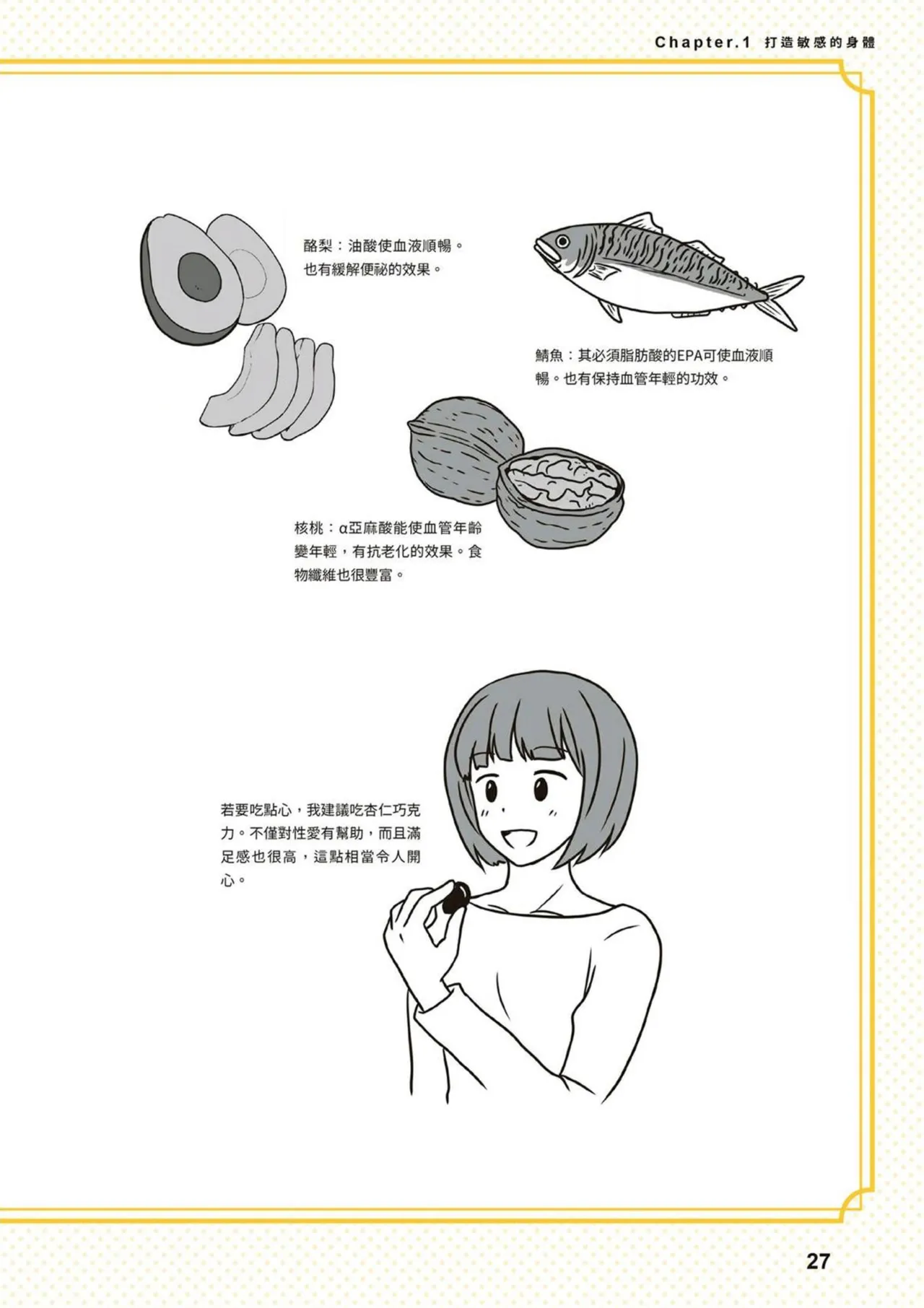 Chapter.1 打造敏感的身體

酪梨：油酸使血液順暢。也有緩解便祕的效果。

鯖魚：其必須脂肪酸的EPA可使血液順暢。也有保持血管年輕的功效。

核桃：α亞麻酸能使血管年齡變年輕，有抗老化的效果。食物纖維也很豐富。

若要吃點心，我建議吃杏仁巧克力。不僅對性愛有幫助，而且滿足感也很高，這點相當令人開心。

27