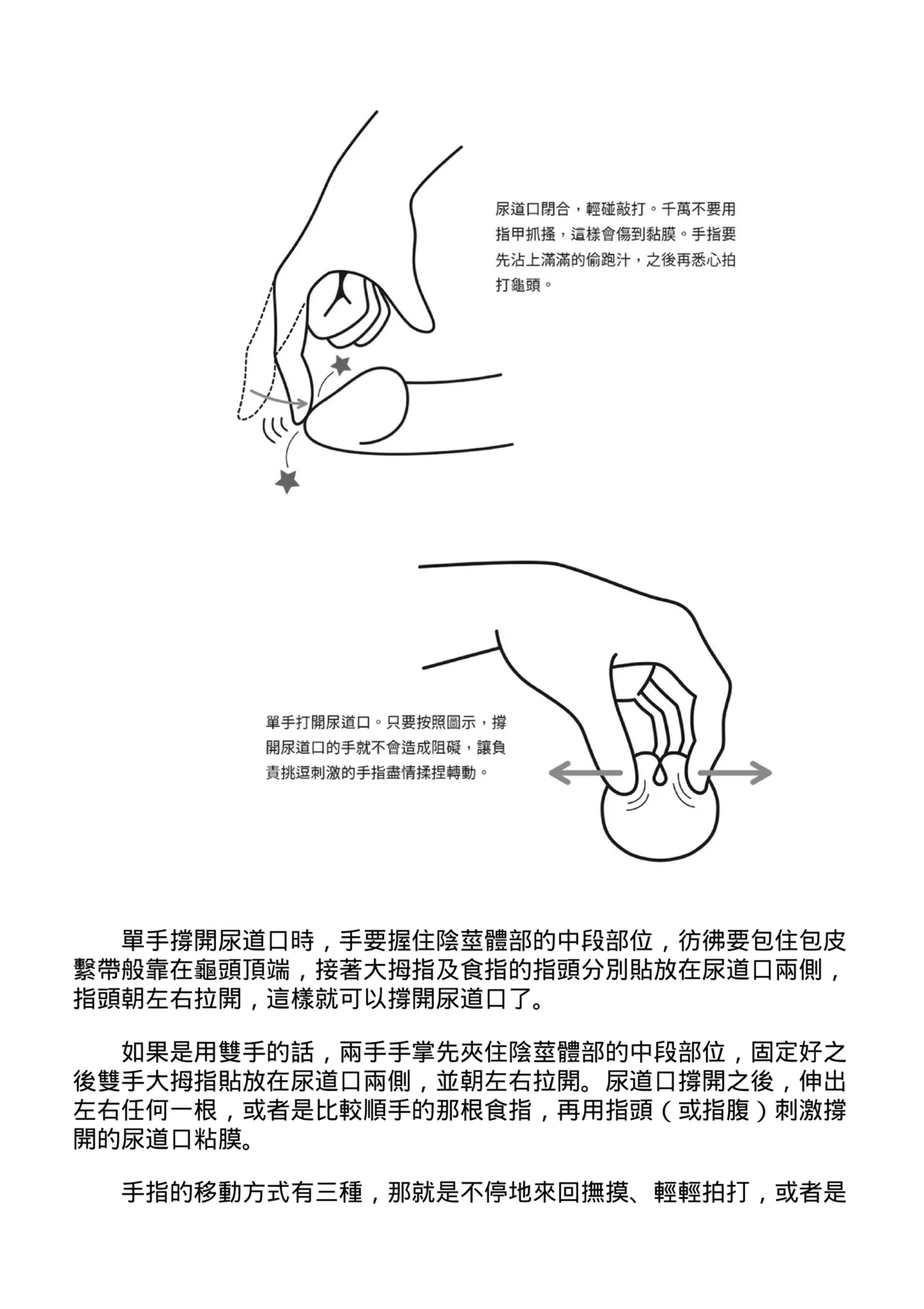 尿道口閉合，輕碰敲打。千萬不要用指甲抓搔，這樣會傷到黏膜。手指要先沾上滿滿的偷跑汁，之後再悉心拍打龜頭。

單手打開尿道口。只要按照圖示，撐開尿道口的手就不會造成阻礙，讓負責挑逗刺激的手指盡情揉捏轉動。

單手撐開尿道口時，手要握住陰莖體部的中段部位，彷彿要包住包皮繫帶般靠在龜頭頂端，接著大拇指及食指的指頭分別貼放在尿道口兩側，指頭朝左右拉開，這樣就可以撐開尿道口了。

如果是用雙手的話，兩手手掌先夾住陰莖體部的中段部位，固定好之後雙手大拇指貼放在尿道口兩側，並朝左右拉開。尿道口撐開之後，伸出左右任何一根，或者是比較順手的那根食指，再用指頭（或指腹）刺激撐開的尿道口粘膜。

手指的移動方式有三種，那就是不停地來回撫摸、輕輕拍打，或者是