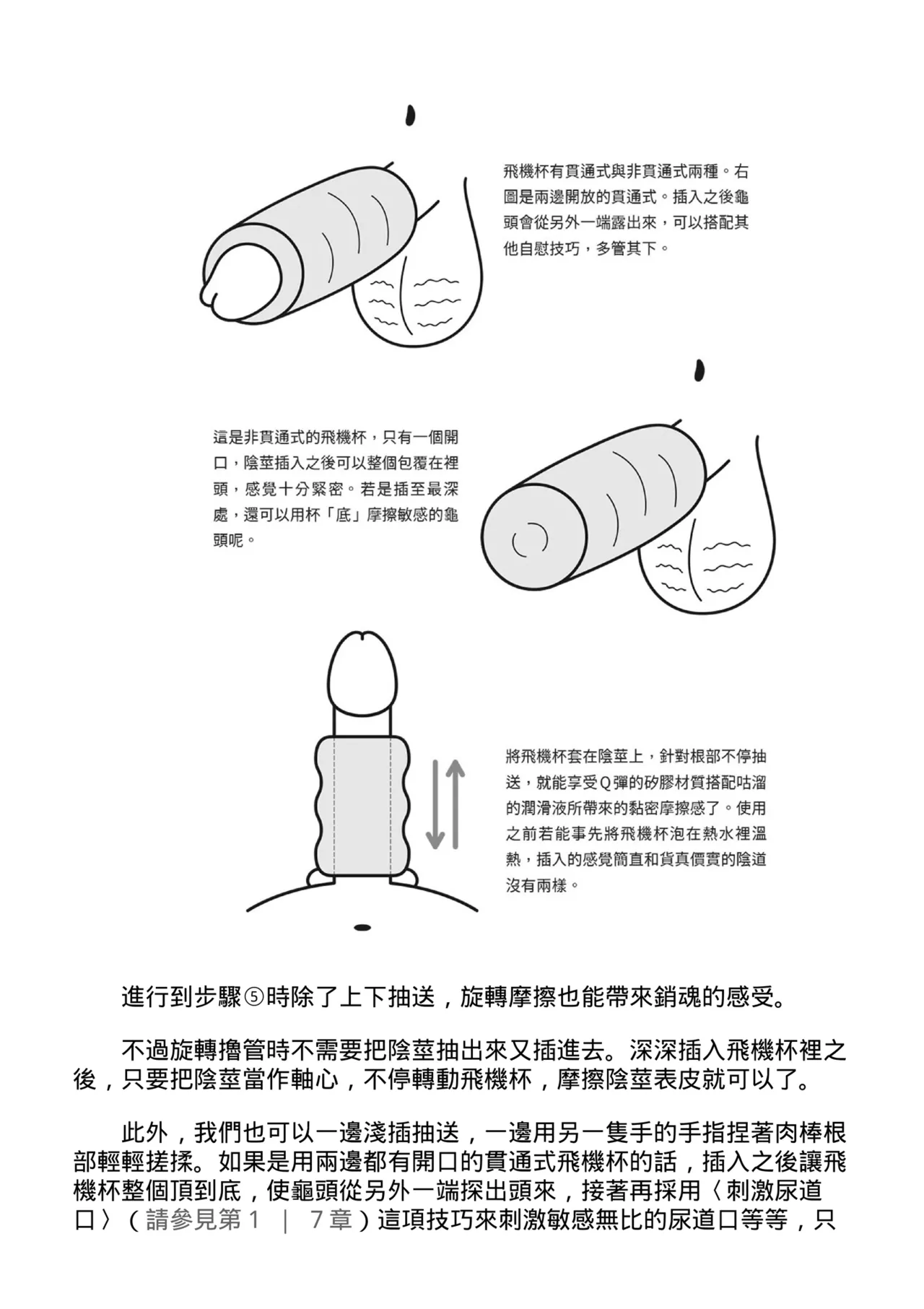 飛機杯有貫通式與非貫通式兩種。右圖是兩邊開放的貫通式。插入之後龜頭會從另外一端露出來，可以搭配其他自慰技巧，多管其下。

這是非貫通式的飛機杯，只有一個開口，陰莖插入之後可以整個包覆在裡頭，感覺十分緊密。若是插至最深處，還可以用杯「底」摩擦敏感的龜頭呢。

將飛機杯套在陰莖上，針對根部不停抽送，就能享受Q彈的矽膠材質搭配咕溜的潤滑液所帶來的黏密摩擦感了。使用之前若能事先將飛機杯泡在熱水裡溫熱，插入的感覺簡直和貨真價實的陰道沒有兩樣。

進行到步驟⑤時除了上下抽送，旋轉摩擦也能帶來銷魂的感受。

不過旋轉擼管時不需要把陰莖抽出來又插進去。深深插入飛機杯裡之後，只要把陰莖當作軸心，不停轉動飛機杯，摩擦陰莖表皮就可以了。

此外，我們也可以一邊淺插抽送，一邊用另一隻手的手指捏著肉棒根部輕輕搓揉。如果是用兩邊都有開口的貫通式飛機杯的話，插入之後讓飛機杯整個頂到底，使龜頭從另外一端探出頭來，接著再採用〈刺激尿道口〉（請參見第1 ｜ 7章）這項技巧來刺激敏感無比的尿道口等等，只