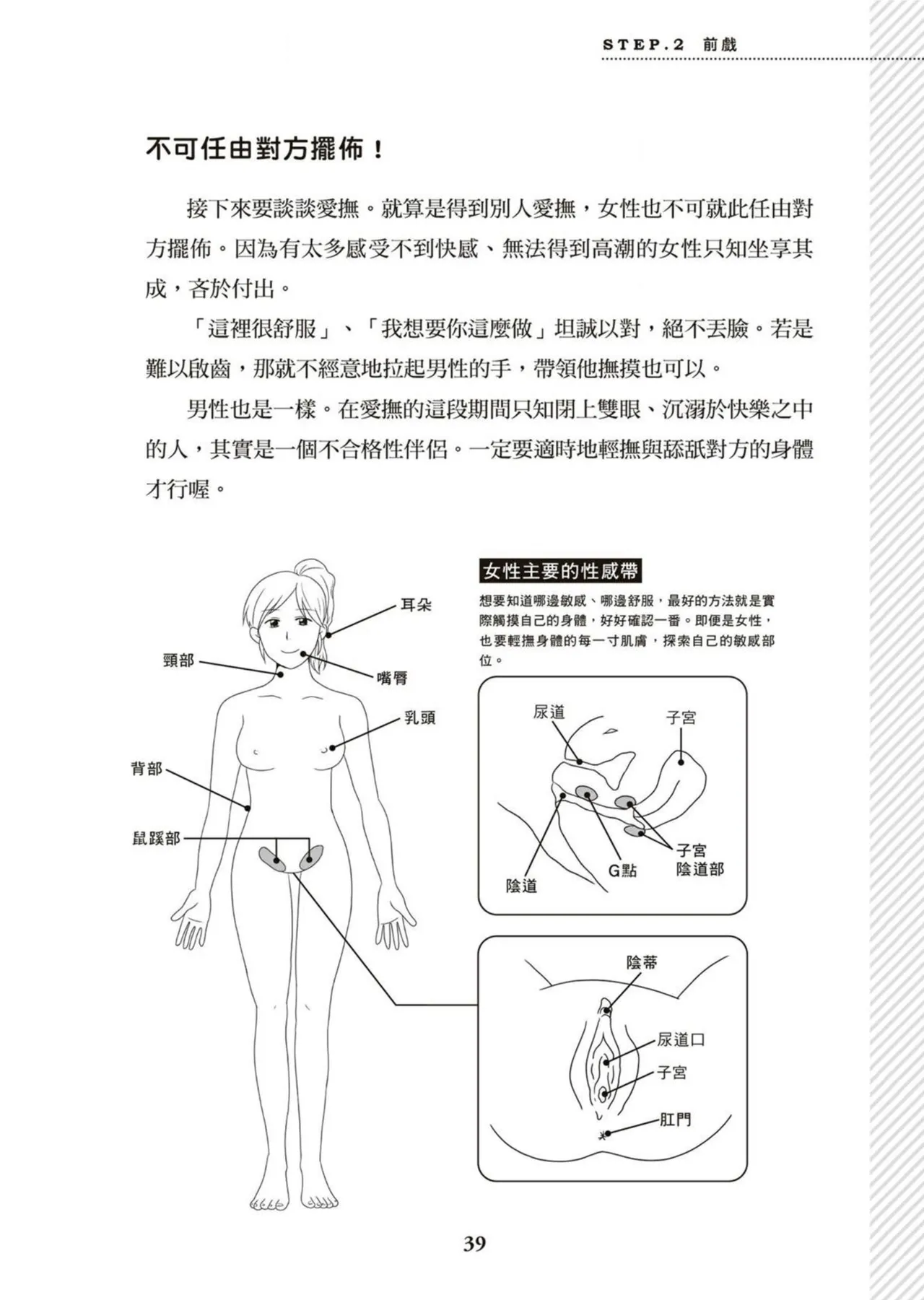 STEP.2 前戲

不可任由對方擺佈！

接下來要談談愛撫。就算是得到別人愛撫，女性也不可就此任由對方擺佈。因為有太多感受不到快感、無法得到高潮的女性只知坐享其成，吝於付出。

「這裡很舒服」、「我想要你這麼做」坦誠以對，絕不丟臉。若是難以啟齒，那就不經意地拉起男性的手，帶領他撫摸也可以。

男性也是一樣。在愛撫的這段期間只知閉上雙眼、沉溺於快樂之中的人，其實是一個不合格性伴侶。一定要適時地輕撫與舔舐對方的身體才行喔。

耳朵
頸部
嘴脣
乳頭
背部
鼠蹊部

女性主要的性感帶

想要知道哪邊敏感、哪邊舒服，最好的方法就是實際觸摸自己的身體，好好確認一番。即便是女性，也要輕撫身體的每一寸肌膚，探索自己的敏感部位。

尿道
子宮
子宮陰道部
G點
陰道

陰蒂
尿道口
子宮
肛門

39