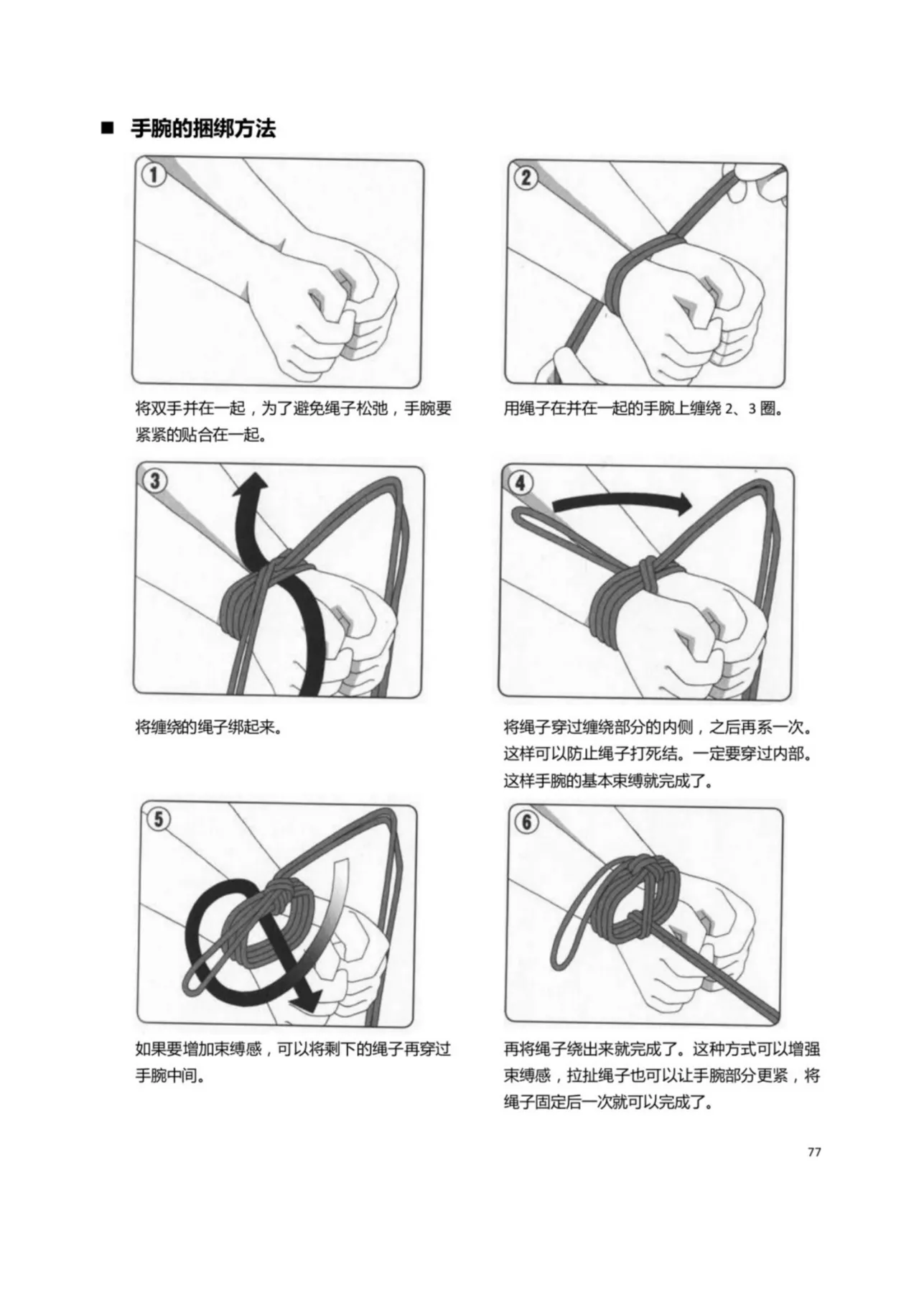 ■ 手腕的捆绑方法

①

将双手并在一起，为了避免绳子松弛，手腕要紧紧的贴合在一起。

②

用绳子在并在一起的手腕上缠绕 2、3 圈。

③

将缠绕的绳子绑起来。

④

将绳子穿过缠绕部分的内侧，之后再系一次。这样可以防止绳子打死结。一定要穿过内部。这样手腕的基本束缚就完成了。

⑤

如果要增加束缚感，可以将剩下的绳子再穿过手腕中间。

⑥

再将绳子绕出来就完成了。这种方式可以增强束缚感，拉扯绳子也可以让手腕部分更紧，将绳子固定后一次就可以完成了。

77